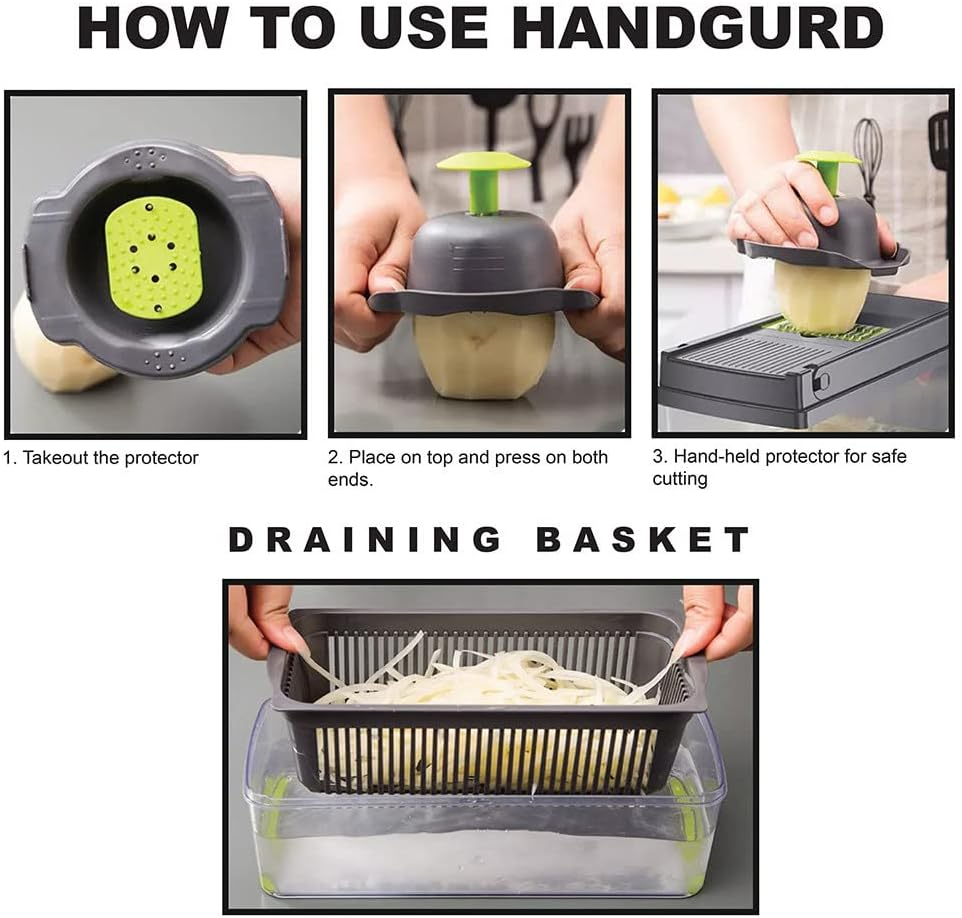 HOW TO USE HANDGURD

1. Takeout the protector

2. Place on top and press on both ends.

3. Hand-held protector for safe cutting

DRAINING BASKET