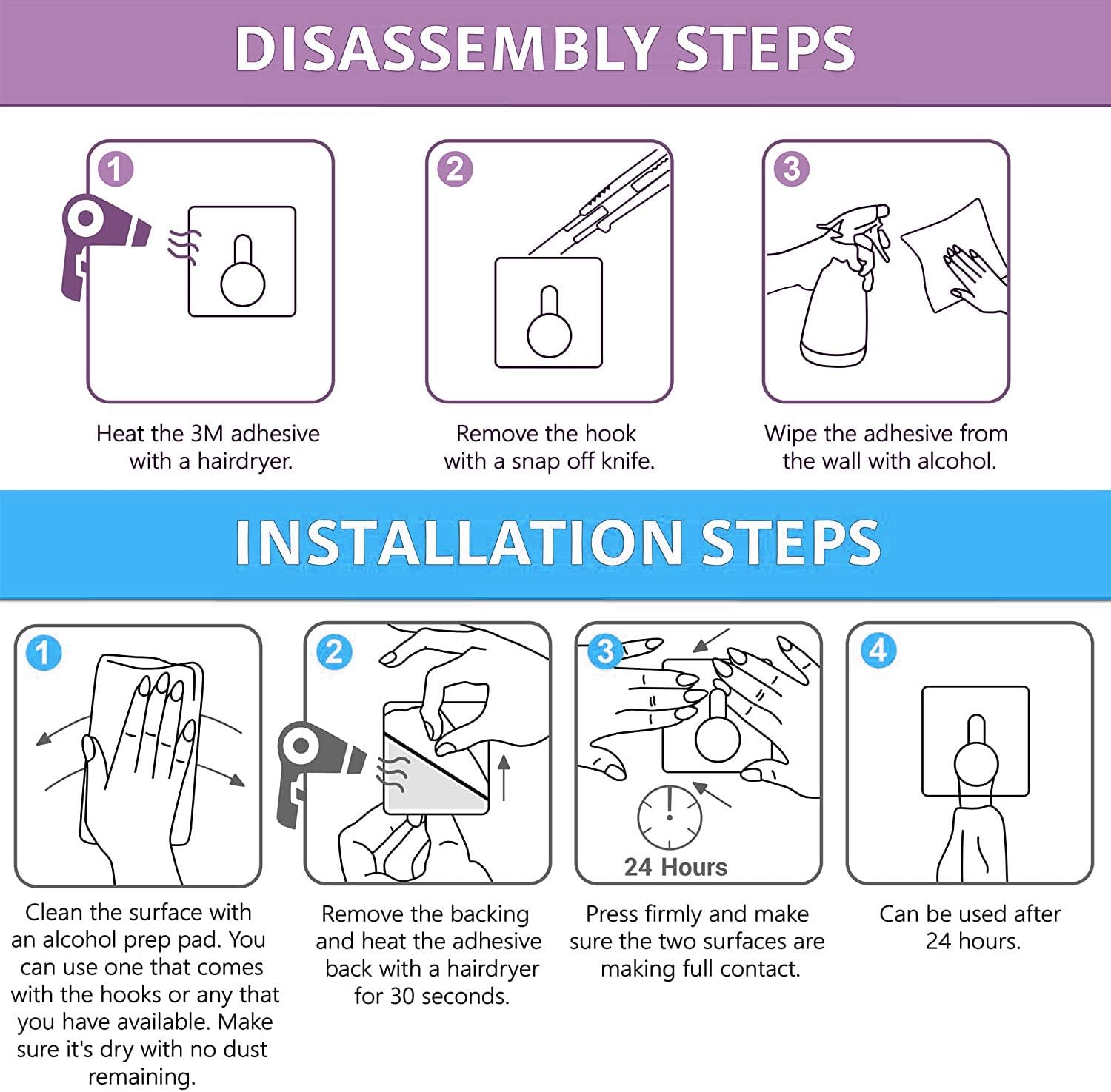 DISASSEMBLY STEPS

1

Heat the 3M adhesive with a hairdryer.

2

Remove the hook with a snap off knife.

3

Wipe the adhesive from the wall with alcohol.

INSTALLATION STEPS

1

Clean the surface with an alcohol prep pad. You can use one that comes with the hooks or any that you have available. Make sure it's dry with no dust remaining.

2

Remove the backing and heat the adhesive back with a hairdryer for 30 seconds.

3

24 Hours

Press firmly and make sure the two surfaces are making full contact.

4

Can be used after 24 hours.