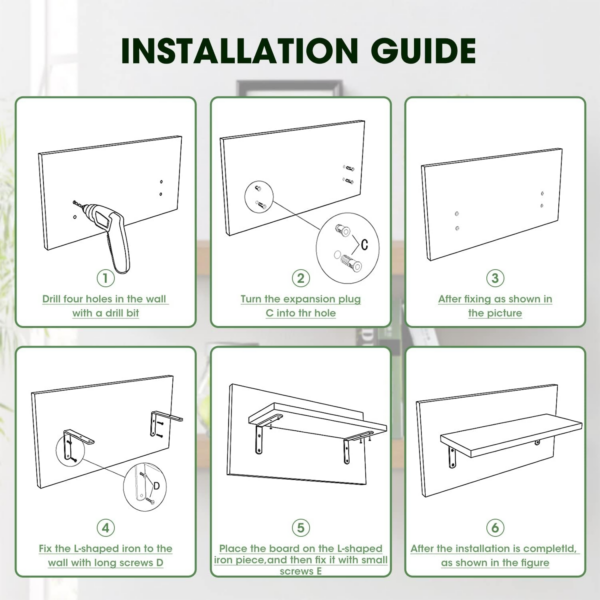 INSTALLATION GUIDE

①
Drill four holes in the wall with a drill bit

C
②
Turn the expansion plug C into thr hole

③
After fixing as shown in the picture

D
④
Fix the L-shaped iron to the wall with long screws D

⑤
Place the board on the L-shaped iron piece,and then fix it with small screws E

⑥
After the installation is completId, as shown in the figure