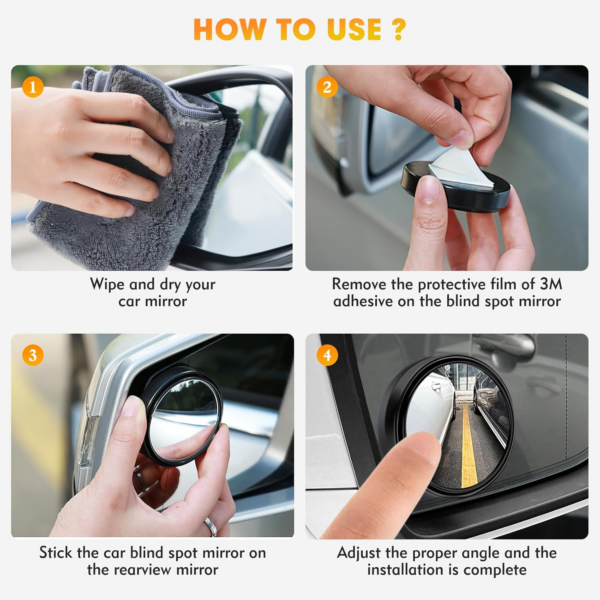 HOW TO USE ?

1

Wipe and dry your car mirror

2

Remove the protective film of 3M adhesive on the blind spot mirror

3

Stick the car blind spot mirror on the rearview mirror

4

Adjust the proper angle and the installation is complete