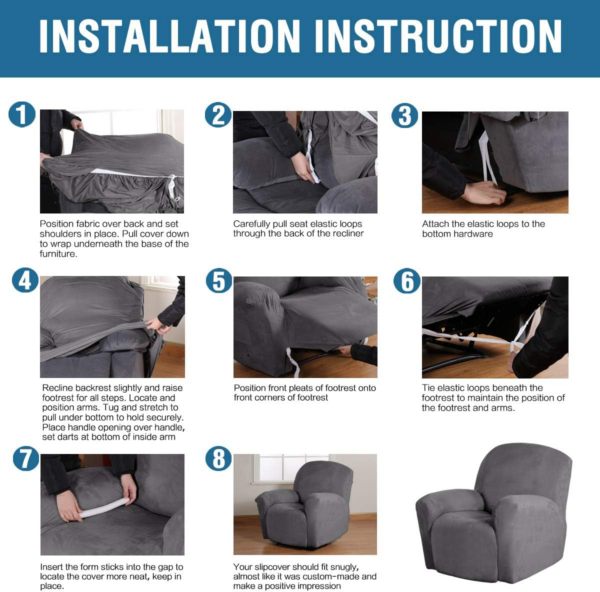 INSTALLATION INSTRUCTION

1

Position fabric over back and set shoulders in place. Pull cover down to wrap underneath the base of the furniture.

2

Carefully pull seat elastic loops through the back of the recliner

3

Attach the elastic loops to the bottom hardware

4

Recline backrest slightly and raise footrest for all steps. Locate and position arms. Tug and stretch to pull under bottom to hold securely. Place handle opening over handle, set darts at bottom of inside arm

5

Position front pleats of footrest onto front corners of footrest

6

Tie elastic loops beneath the footrest to maintain the position of the footrest and arms.

7

Insert the form sticks into the gap to locate the cover more neat, keep in place.

8

Your slipcover should fit snugly, almost like it was custom-made and make a positive impression