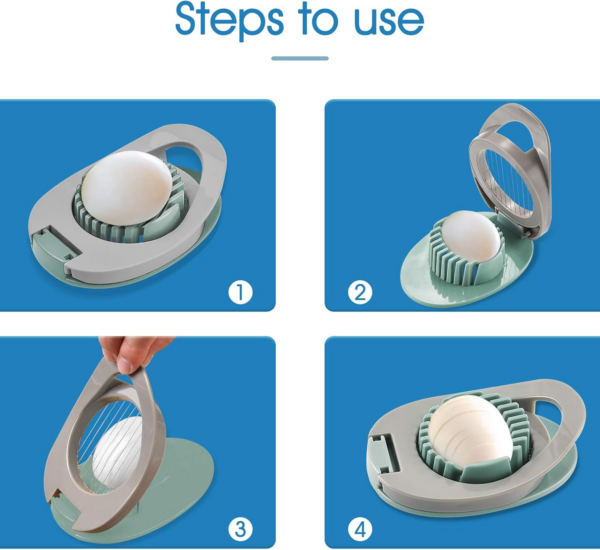 Steps to use

1

2

3

4