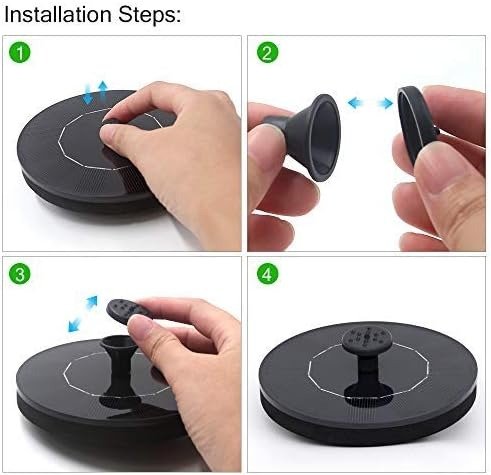 Installation Steps:

1

2

3

4