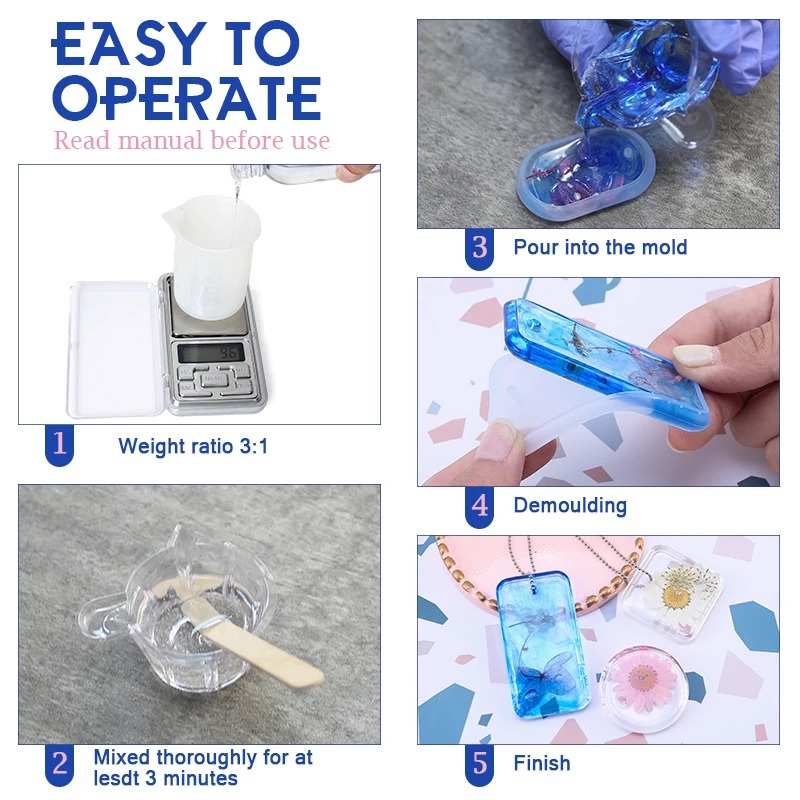 EASY TO OPERATE
Read manual before use

1 Weight ratio 3:1

2 Mixed thoroughly for at lesdt 3 minutes

3 Pour into the mold

4 Demoulding

5 Finish